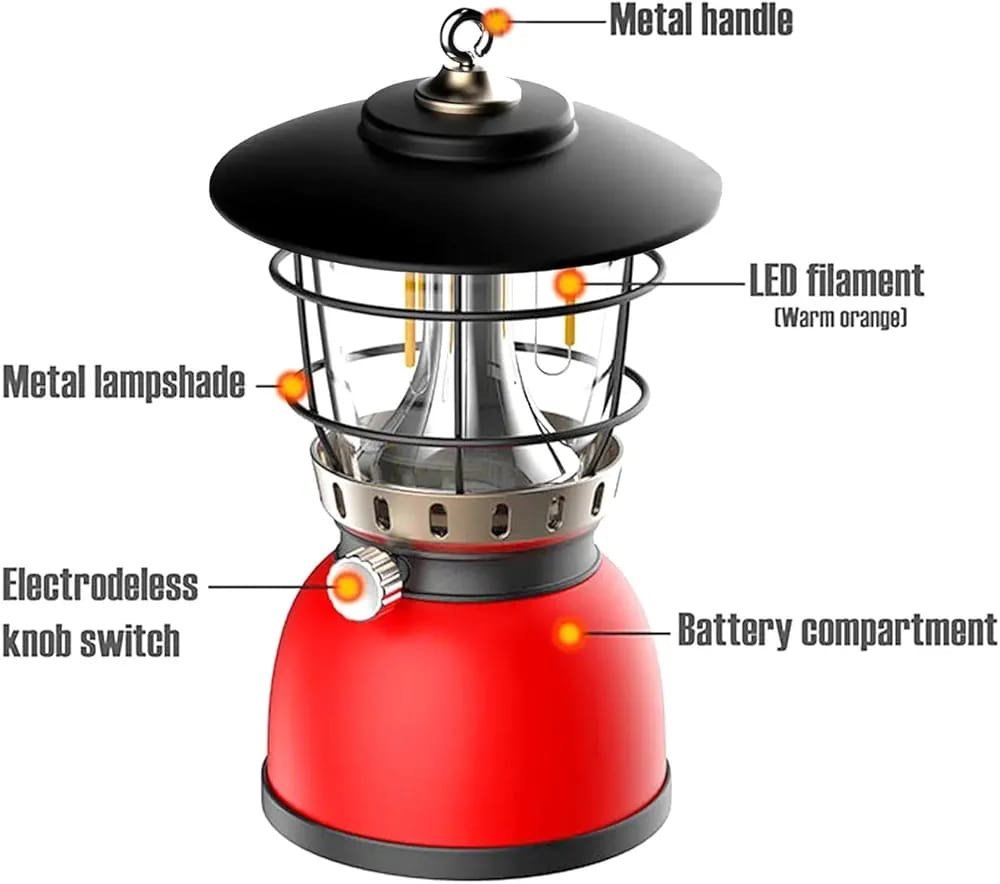 Metal handle

LED filament
(Warm orange)

Metal lampshade

Electrodeless knob switch

Battery compartment